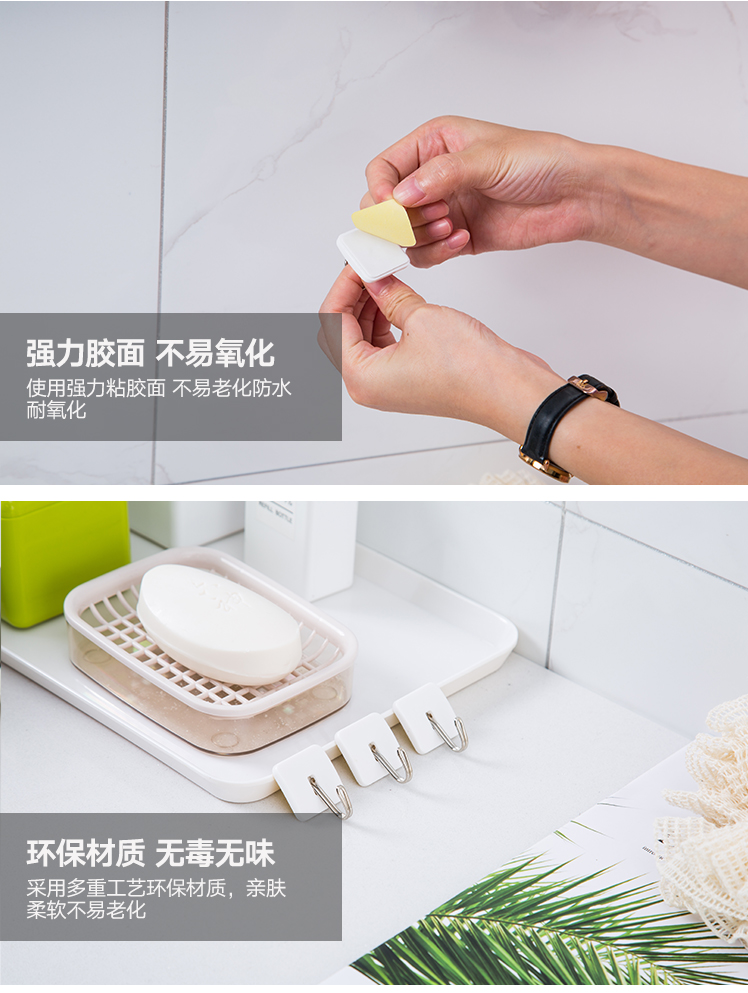 强力胶面 不易氧化

使用强力粘胶面 不易老化防水耐氧化

环保材质 无毒无味

采用多重工艺环保材质，亲肤柔软不易老化